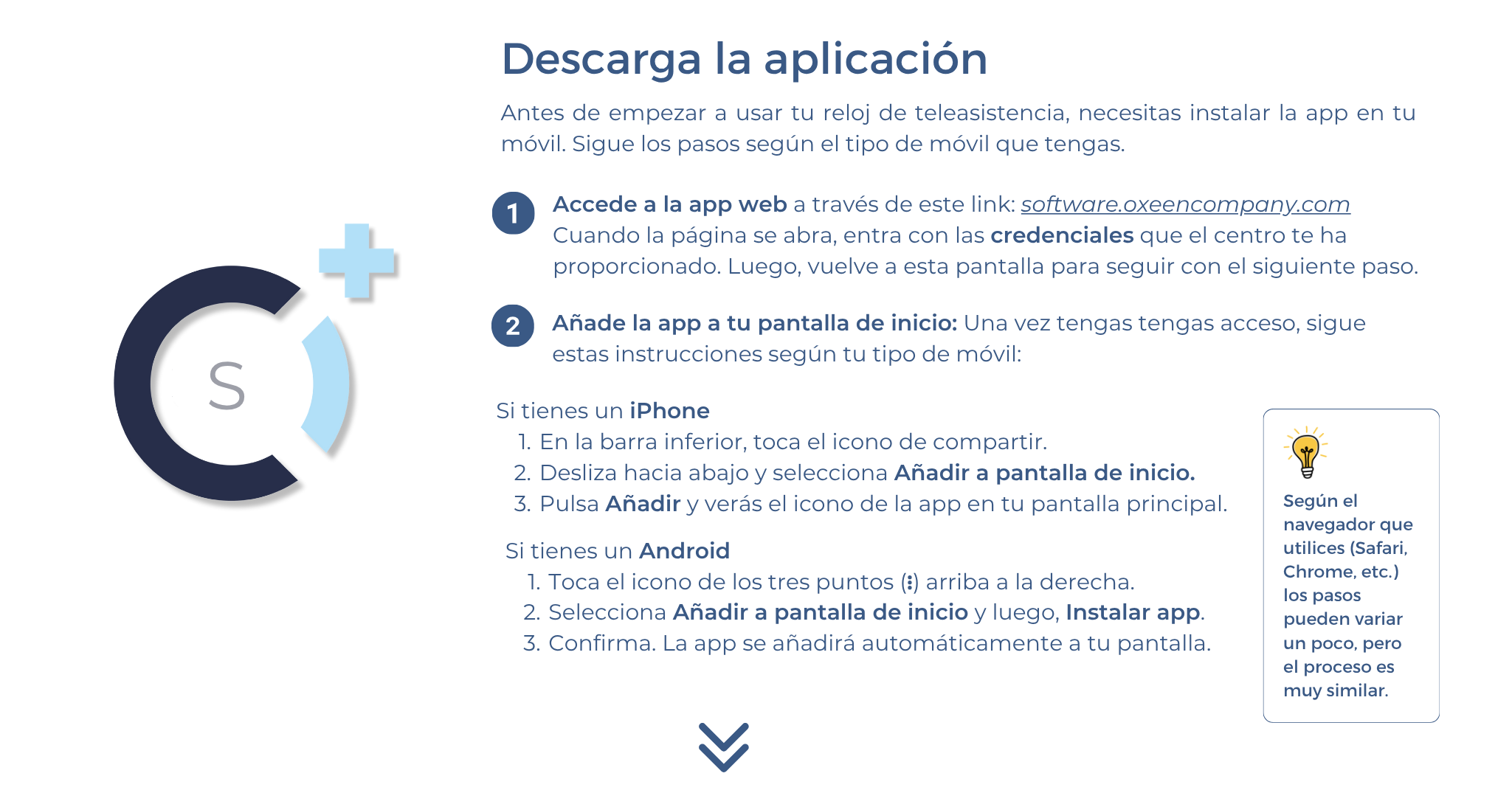 S

Descarga la aplicación

Antes de empezar a usar tu reloj de teleasistencia, necesitas instalar la app en tu móvil. Sigue los pasos según el tipo de móvil que tengas.

1 Accede a la app web a través de este link: software.oxeencompany.com Cuando la página se abra, entra con las credenciales que el centro te ha proporcionado. Luego, vuelve a esta pantalla para seguir con el siguiente paso.

2 Añade la app a tu pantalla de inicio: Una vez tengas tengas acceso, sigue estas instrucciones según tu tipo de móvil:

Si tienes un iPhone
1. En la barra inferior, toca el icono de compartir.
2. Desliza hacia abajo y selecciona Añadir a pantalla de inicio.
3. Pulsa Añadir y verás el icono de la app en tu pantalla principal.

Si tienes un Android
1. Toca el icono de los tres puntos (⋮) arriba a la derecha.
2. Selecciona Añadir a pantalla de inicio y luego, Instalar app.
3. Confirma. La app se añadirá automáticamente a tu pantalla.

Según el navegador que utilices (Safari, Chrome, etc.) los pasos pueden variar un poco, pero el proceso es muy similar.